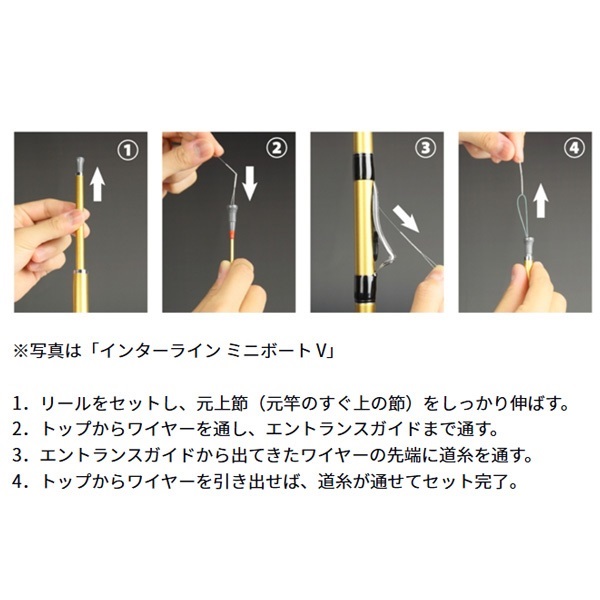 ①

②

③

④

※写真は「インターライン ミニボート V」

1．リールをセットし、元上節（元竿のすぐ上の節）をしっかり伸ばす。
2．トップからワイヤーを通し、エントランスガイドまで通す。
3．エントランスガイドから出てきたワイヤーの先端に道糸を通す。
4．トップからワイヤーを引き出せば、道糸が通せてセット完了。